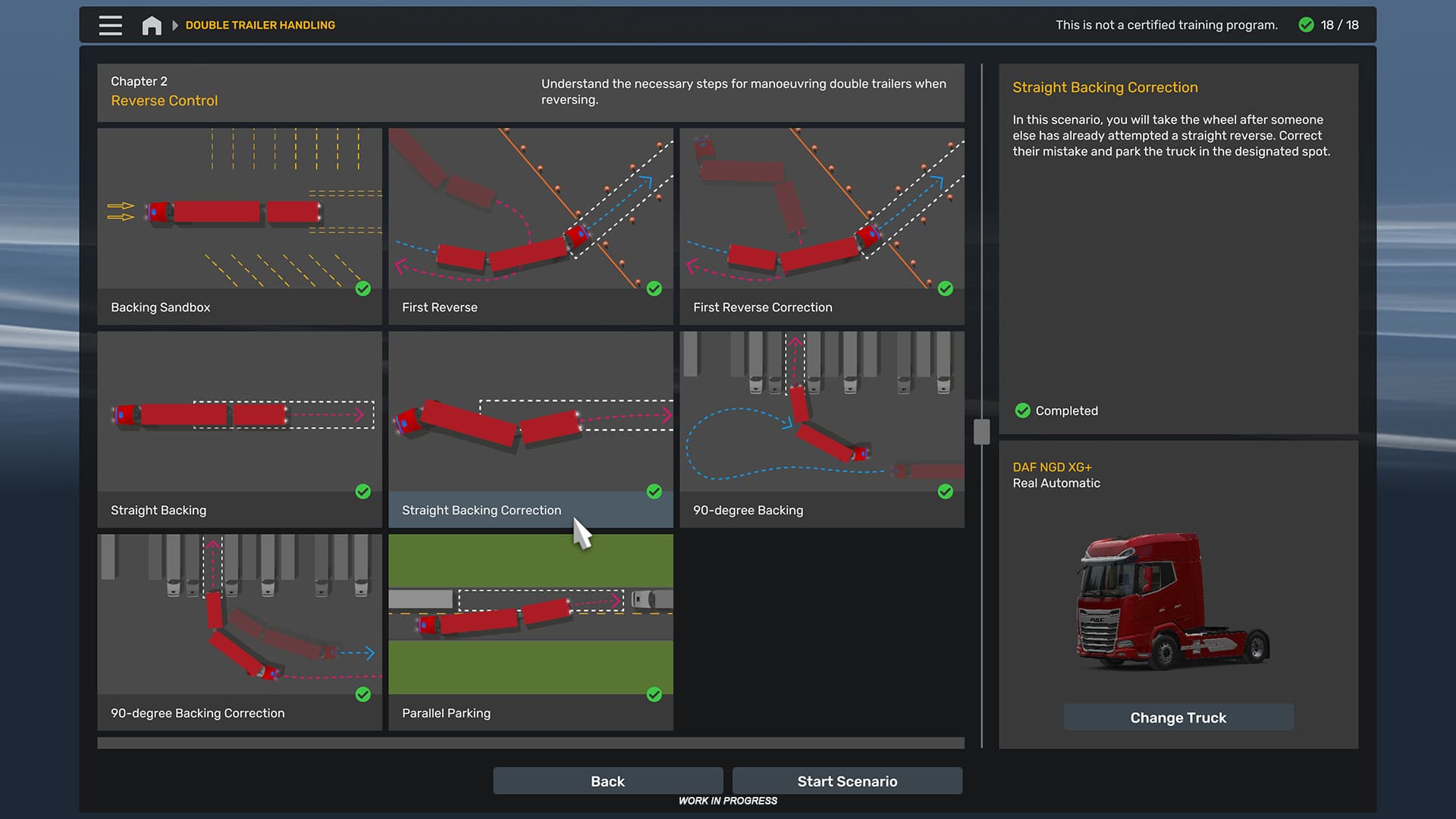 DOUBLE TRAILER HANDLING

This is not a certified training program. 18 / 18

Chapter 2
Reverse Control

Understand the necessary steps for manoeuvring double trailers when reversing.

Backing Sandbox

First Reverse

First Reverse Correction

Straight Backing

Straight Backing Correction

90-degree Backing

90-degree Backing Correction

Parallel Parking

Straight Backing Correction

In this scenario, you will take the wheel after someone else has already attempted a straight reverse. Correct their mistake and park the truck in the designated spot.

Completed

DAF NGD XG+
Real Automatic

Change Truck

Back

Start Scenario

WORK IN PROGRESS